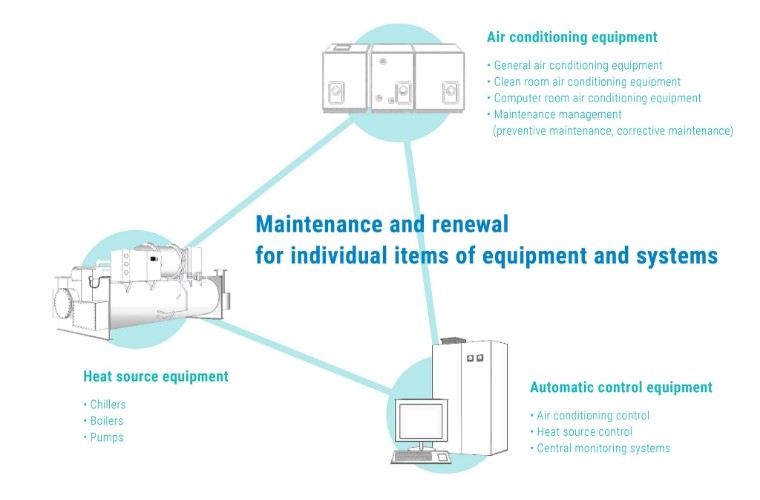 Air conditioning equipment

• General air conditioning equipment
• Clean room air conditioning equipment
• Computer room air conditioning equipment
• Maintenance management (preventive maintenance, corrective maintenance)

Maintenance and renewal for individual items of equipment and systems

Heat source equipment

• Chillers
• Boilers
• Pumps

Automatic control equipment

• Air conditioning control
• Heat source control
• Central monitoring systems